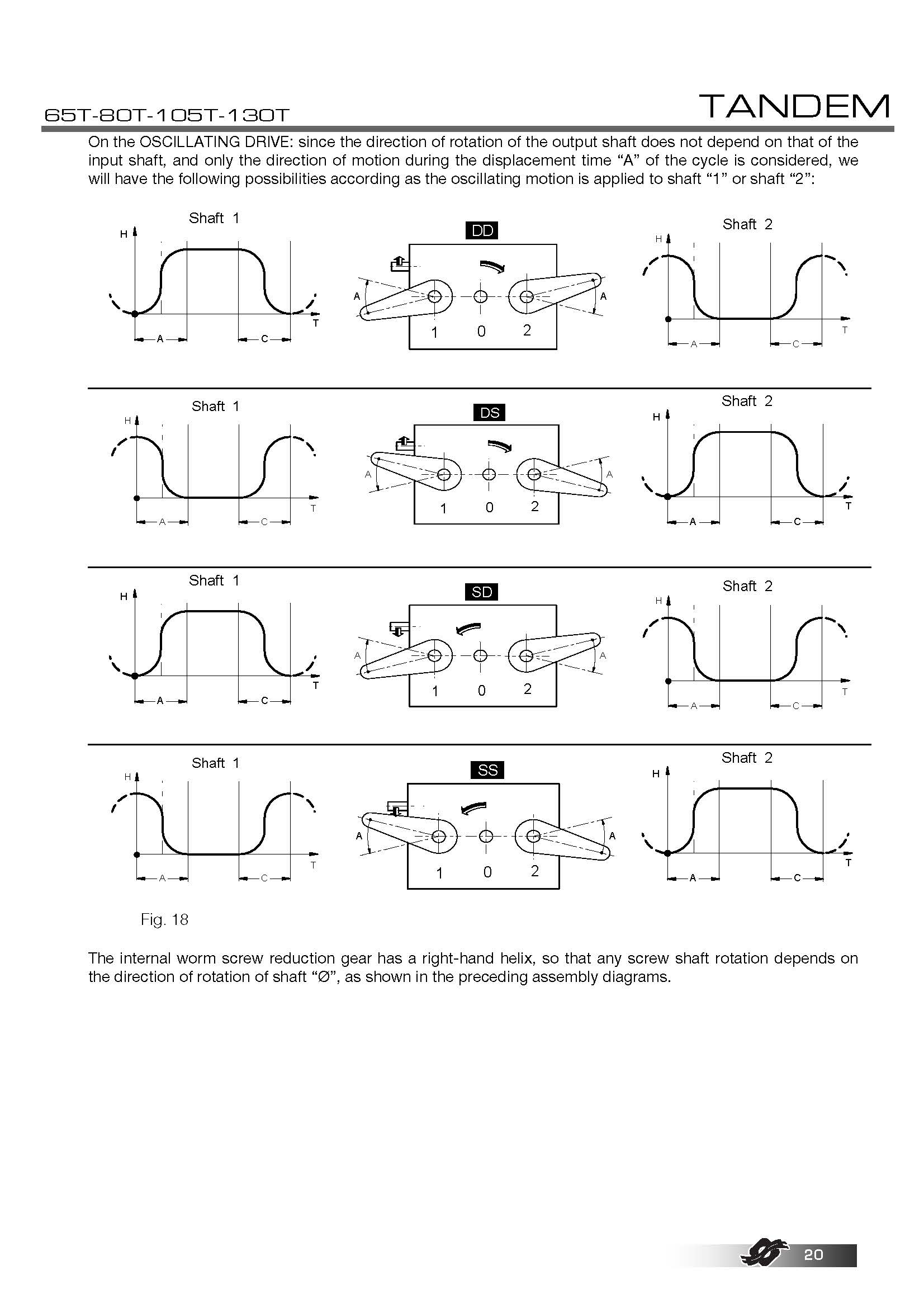 65T-80T-105T-130T

TANDEM

On the OSCILLATING DRIVE: since the direction of rotation of the output shaft does not depend on that of the input shaft, and only the direction of motion during the displacement time “A” of the cycle is considered, we will have the following possibilities according as the oscillating motion is applied to shaft “1” or shaft “2”:

Shaft 1
H
T
A
C

DD
A
A
1
0
2

Shaft 2
H
T
A
C

Shaft 1
H
T
A
C

DS
A
A
1
0
2

Shaft 2
H
T
A
C

Shaft 1
H
T
A
C

SD
A
A
1
0
2

Shaft 2
H
T
A
C

Shaft 1
H
T
A
C

SS
A
A
1
0
2

Shaft 2
H
T
A
C

Fig. 18

The internal worm screw reduction gear has a right-hand helix, so that any screw shaft rotation depends on the direction of rotation of shaft “Ø”, as shown in the preceding assembly diagrams.

20