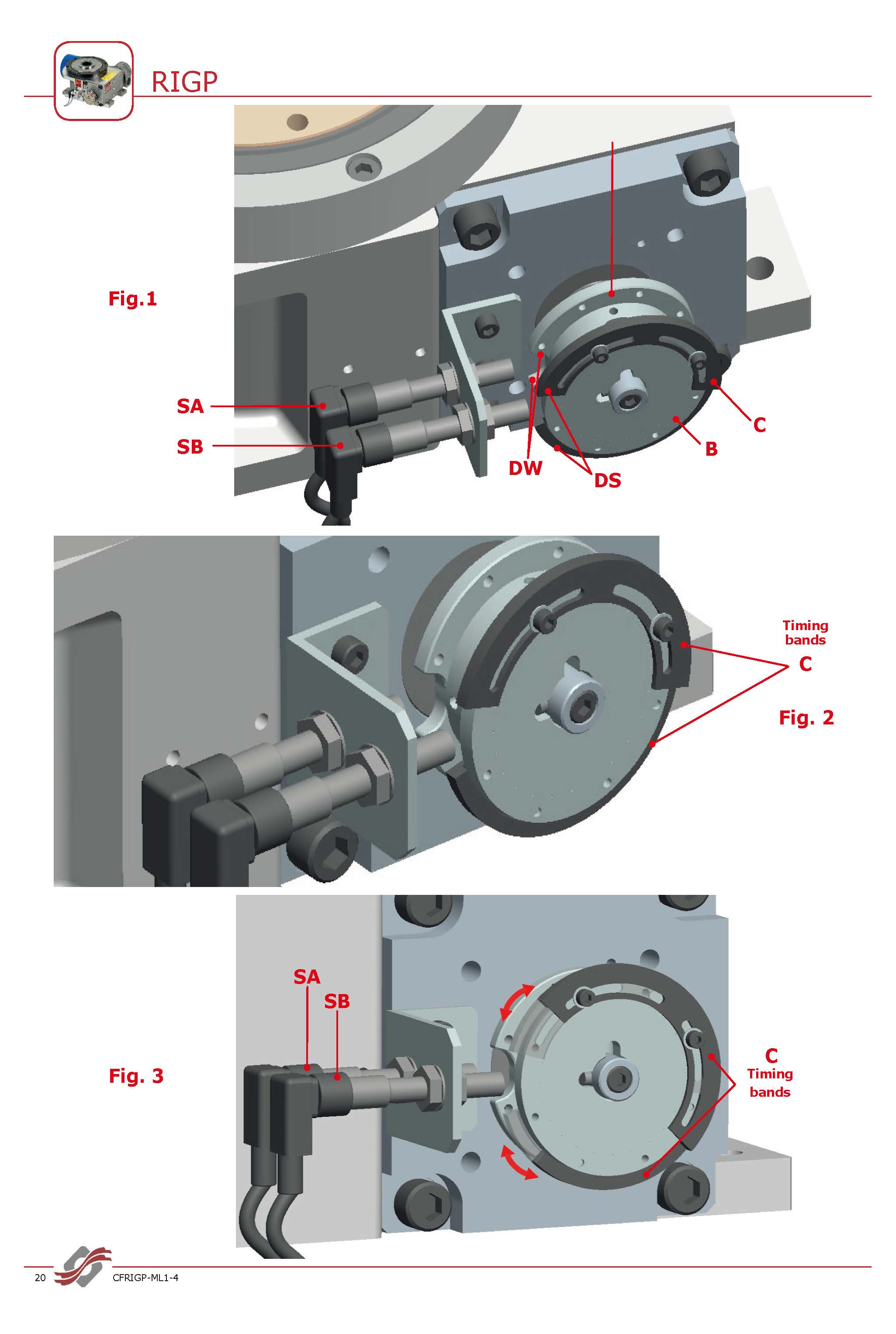 RIGP

Fig.1

SA

SB

DW

DS

B

C

Timing bands

C

Fig. 2

SA

SB

Fig. 3

C

Timing bands

20

CFRIGP-ML1-4